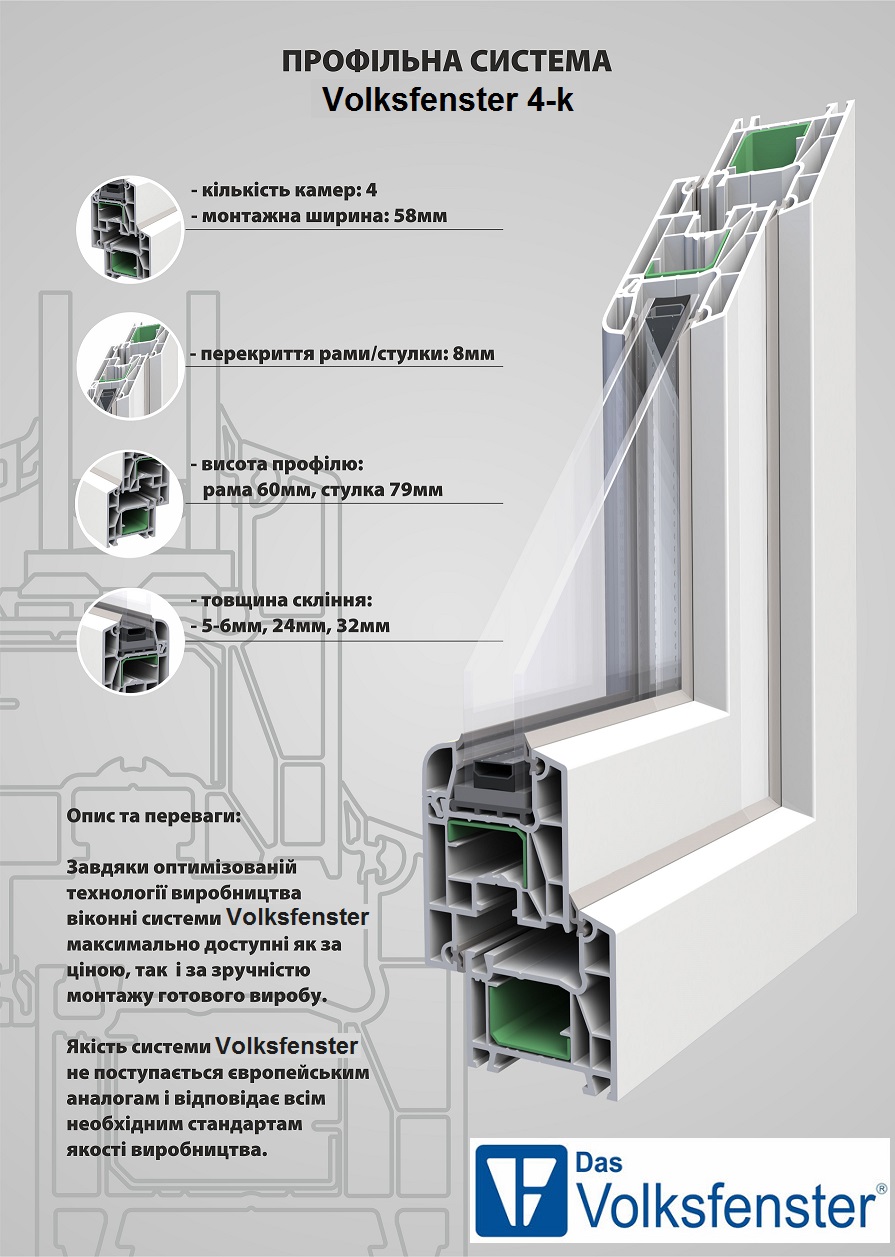 ПРОФІЛЬНА СИСТЕМА
Volksfenster 4-k

- кількість камер: 4
- монтажна ширина: 58мм

- перекриття рами/стулки: 8мм

- висота профілю:
рама 60мм, стулка 79мм

- товщина скління:
- 5-6мм, 24мм, 32мм

Опис та переваги:

Завдяки оптимізованій технології виробництва віконні системи Volksfenster максимально доступні як за ціною, так і за зручністю монтажу готового виробу.

Якість системи Volksfenster не поступається європейським аналогам і відповідає всім необхідним стандартам якості виробництва.

Das Volksfenster®